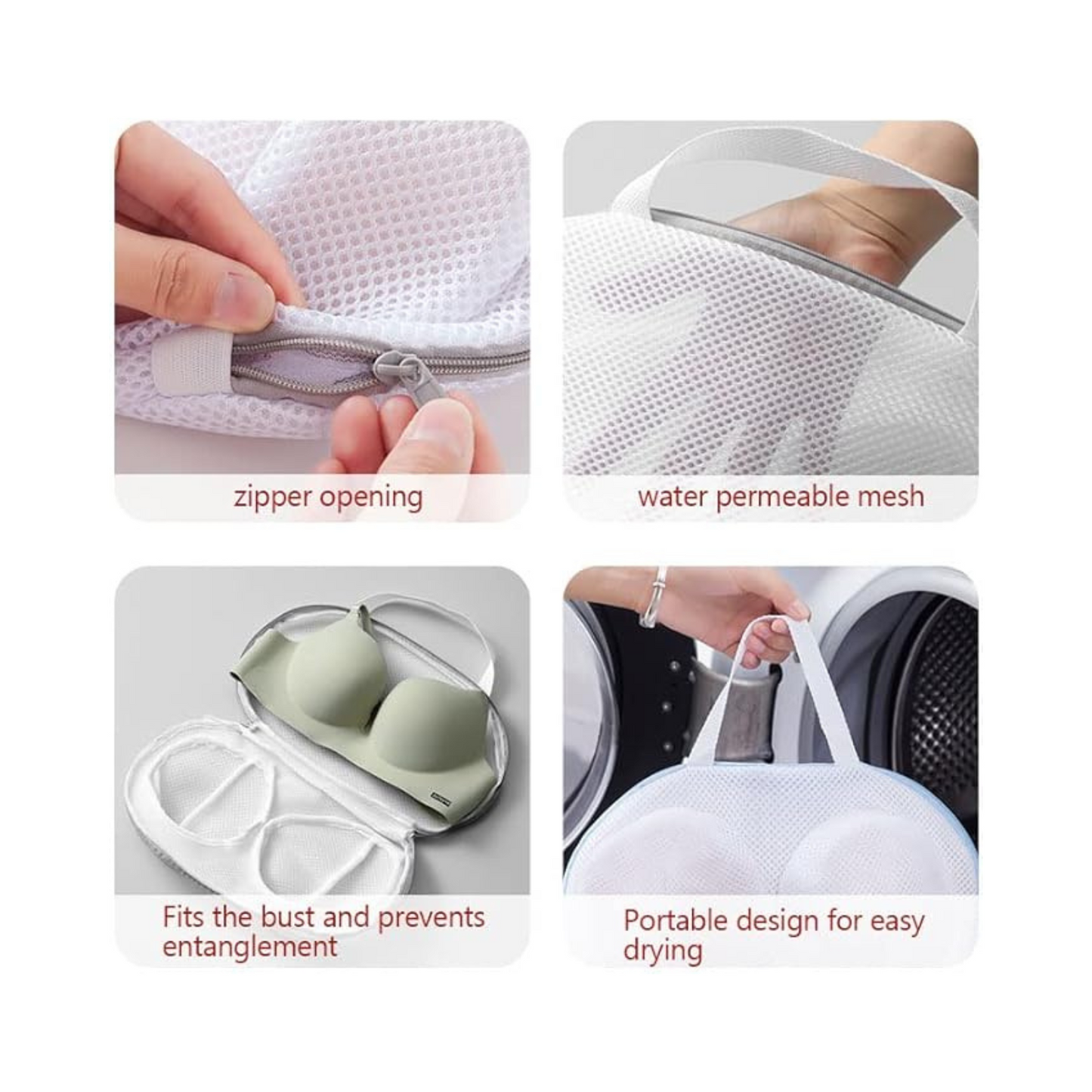 zipper opening

water permeable mesh

Fits the bust and prevents entanglement

Portable design for easy drying